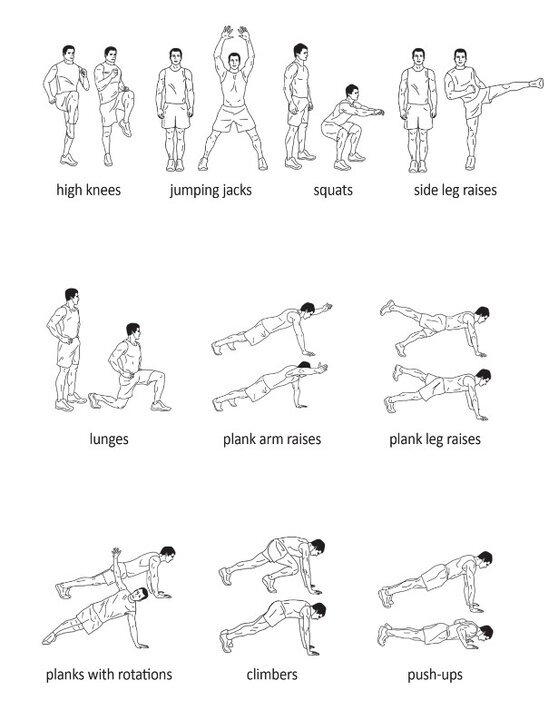 high knees jumping jacks squats side leg raises

lunges plank arm raises plank leg raises

planks with rotations climbers push-ups